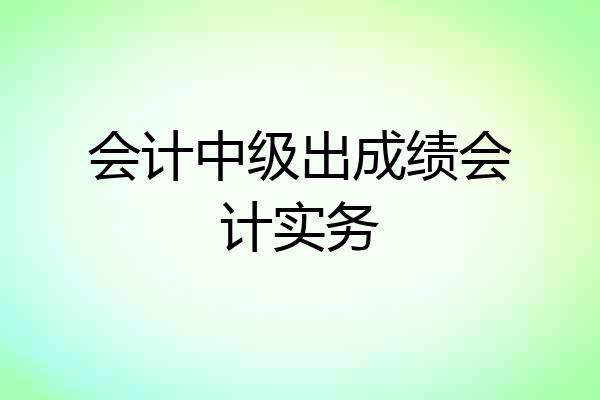 会计中级出成绩会计实务