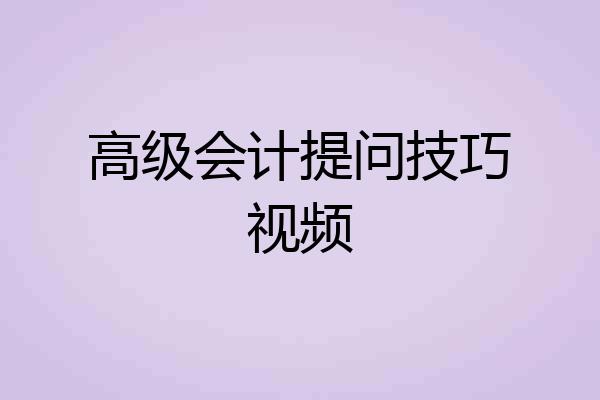 高级会计提问技巧视频