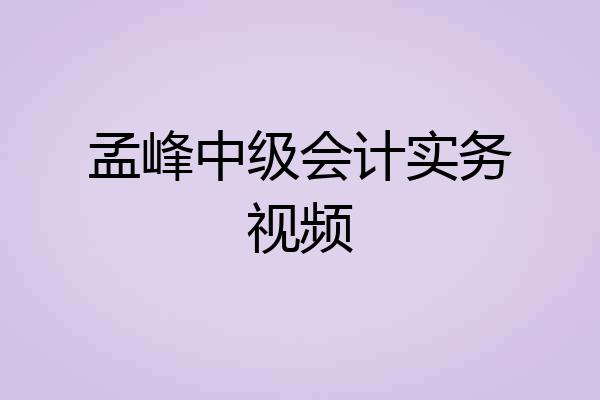 孟峰中级会计实务视频