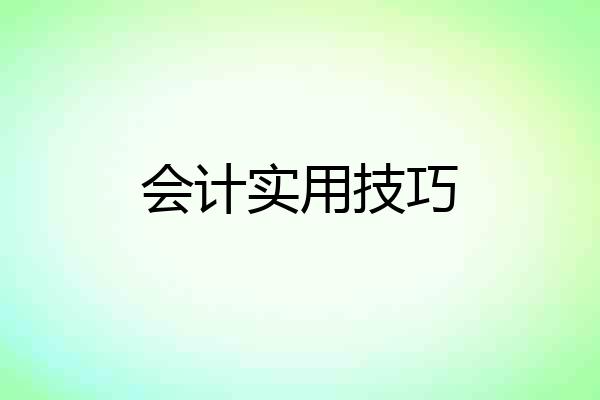 会计实用技巧