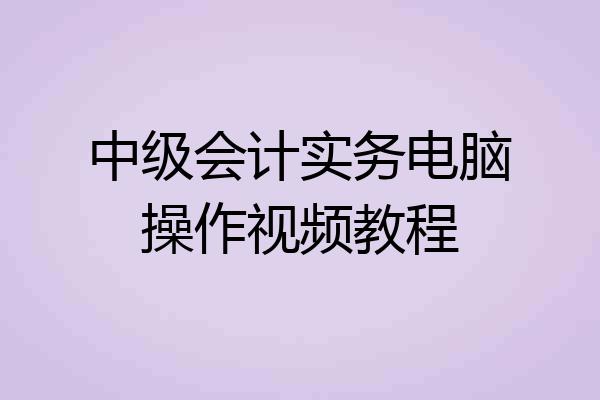 中级会计实务电脑操作视频教程