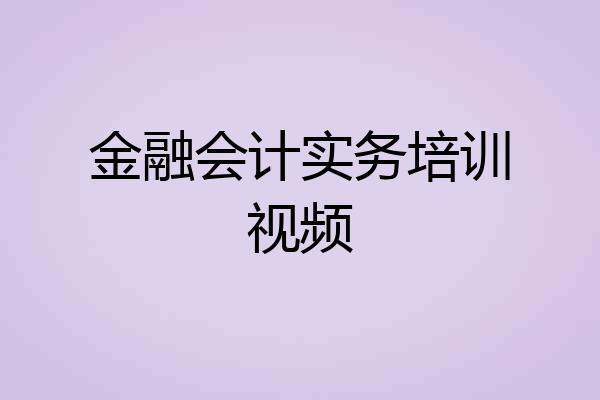 金融会计实务培训视频