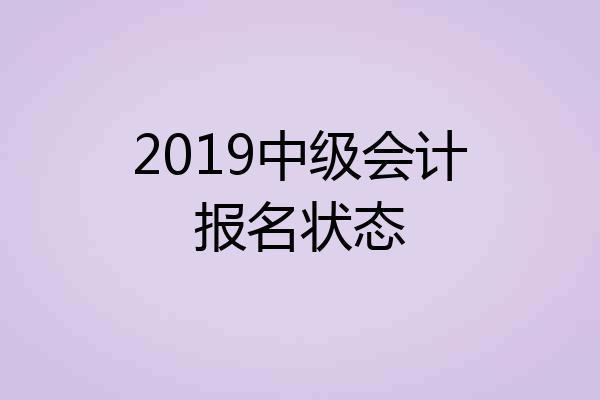 2019中级会计
报名状态