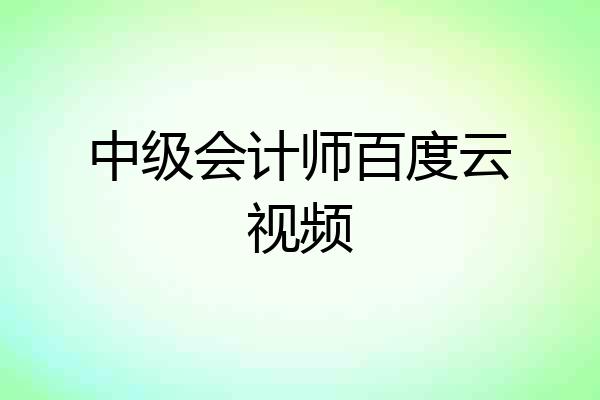 中级会计师百度云视频