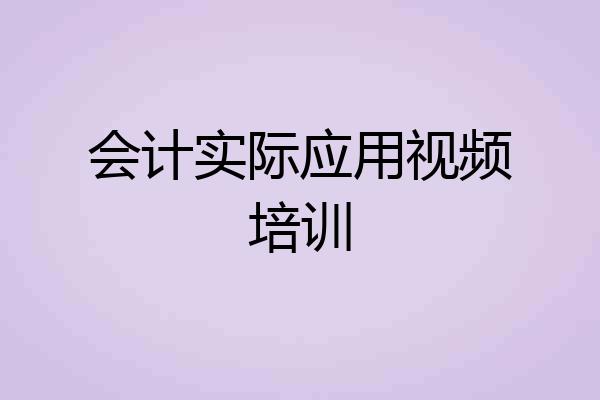 会计实际应用视频培训