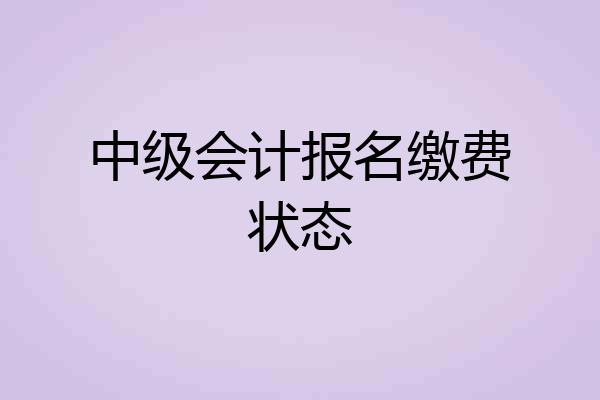 中级会计报名缴费状态