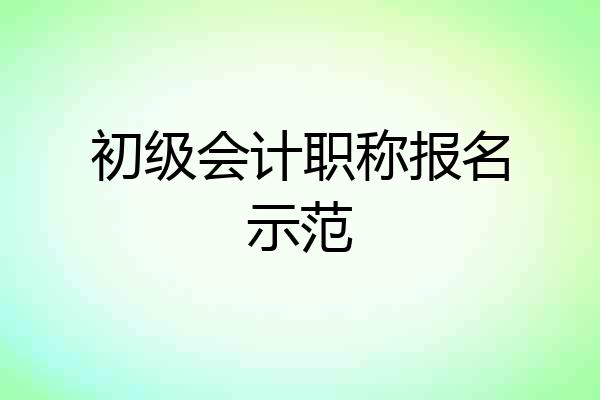 初级会计职称报名示范