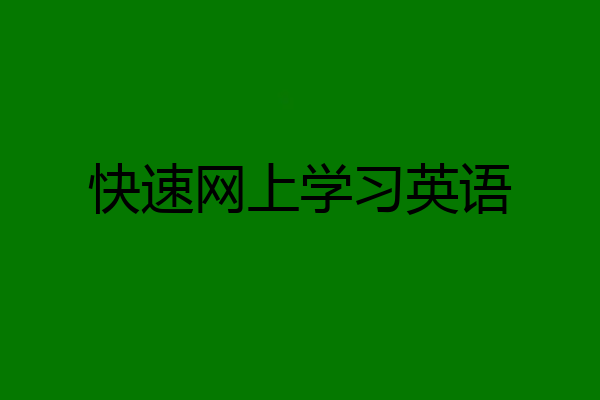 快速网上学习英语