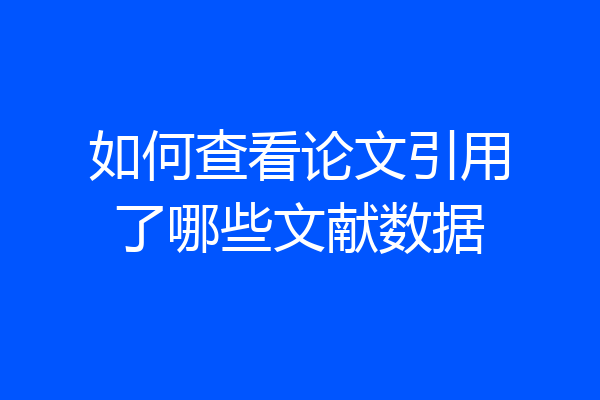 如何查看论文引用了哪些文献数据