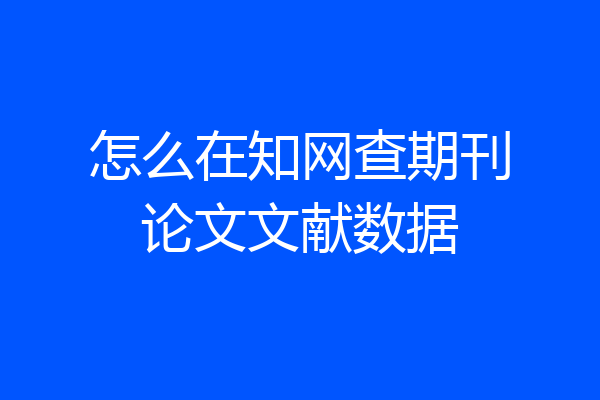 怎么在知网查期刊论文文献数据