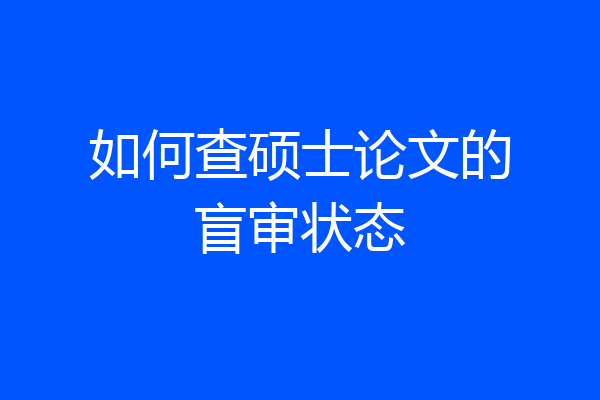 如何查硕士论文的盲审状态