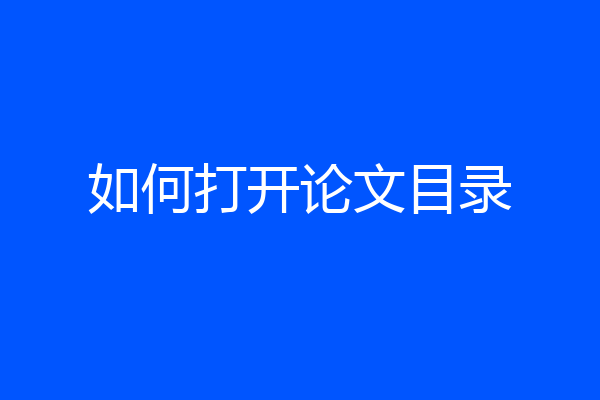 如何打开论文目录