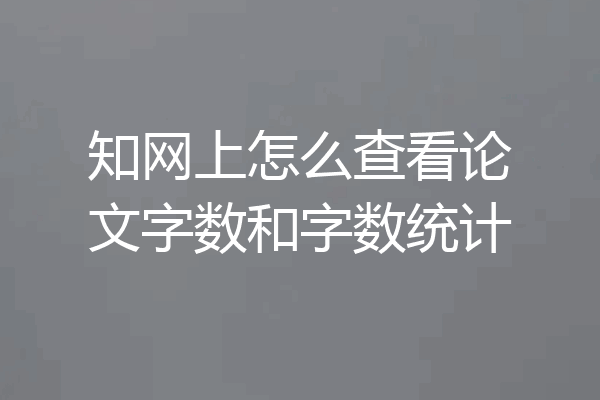 知网上怎么查看论文字数和字数统计